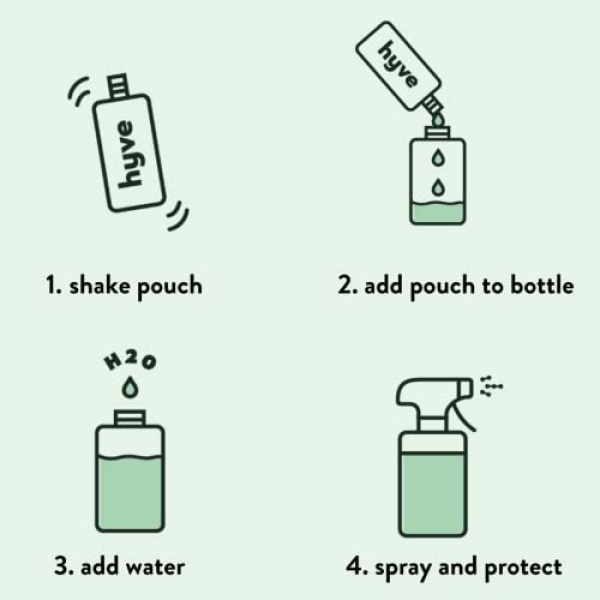 hyve

1. shake pouch

hyve

2. add pouch to bottle

H2O

3. add water

4. spray and protect